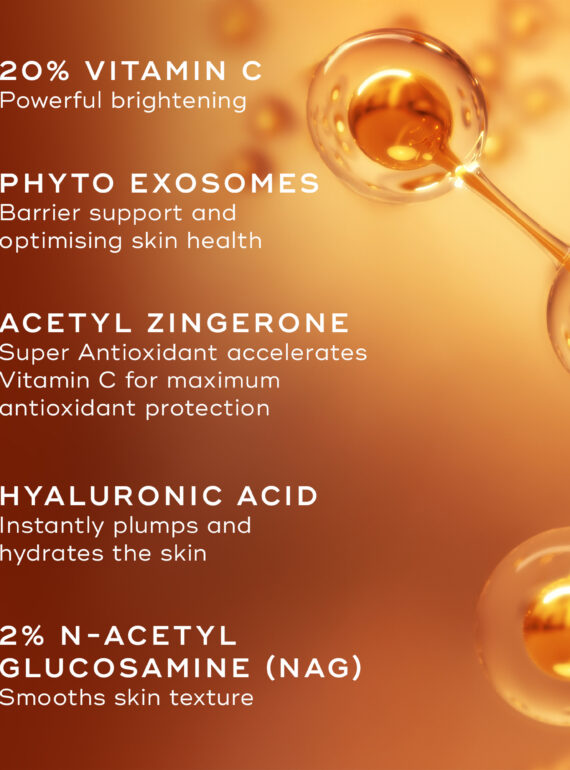 20% VITAMIN C
Powerful brightening

PHYTO EXOSOMES
Barrier support and optimising skin health

ACETYL ZINGERONE
Super Antioxidant accelerates Vitamin C for maximum antioxidant protection

HYALURONIC ACID
Instantly plumps and hydrates the skin

2% N-ACETYL GLUCOSAMINE (NAG)
Smooths skin texture